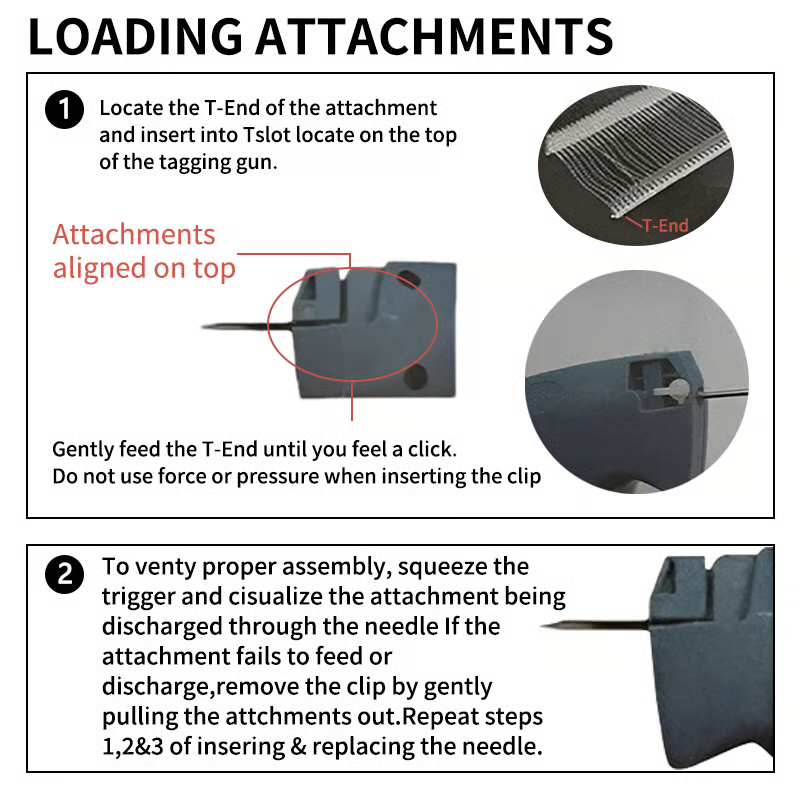 LOADING ATTACHMENTS

1 Locate the T-End of the attachment and insert into Tslot locate on the top of the tagging gun.

T-End

Attachments aligned on top

Gently feed the T-End until you feel a click. Do not use force or pressure when inserting the clip

2 To venty proper assembly, squeeze the trigger and cisualize the attachment being discharged through the needle If the attachment fails to feed or discharge,remove the clip by gently pulling the attchments out.Repeat steps 1,2&3 of insering & replacing the needle.