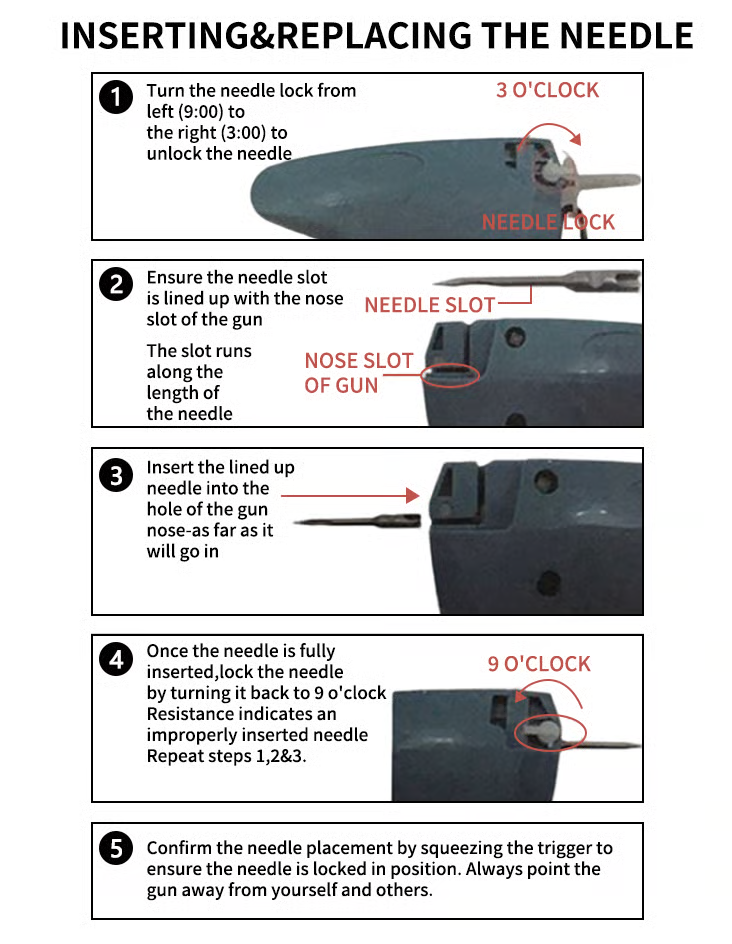 INSERTING&REPLACING THE NEEDLE

1 Turn the needle lock from left (9:00) to the right (3:00) to unlock the needle

3 O'CLOCK

NEEDLE LOCK

2 Ensure the needle slot is lined up with the nose slot of the gun

The slot runs along the length of the needle

NEEDLE SLOT

NOSE SLOT OF GUN

3 Insert the lined up needle into the hole of the gun nose-as far as it will go in

4 Once the needle is fully inserted,lock the needle by turning it back to 9 o'clock Resistance indicates an improperly inserted needle Repeat steps 1,2&3.

9 O'CLOCK

5 Confirm the needle placement by squeezing the trigger to ensure the needle is locked in position. Always point the gun away from yourself and others.