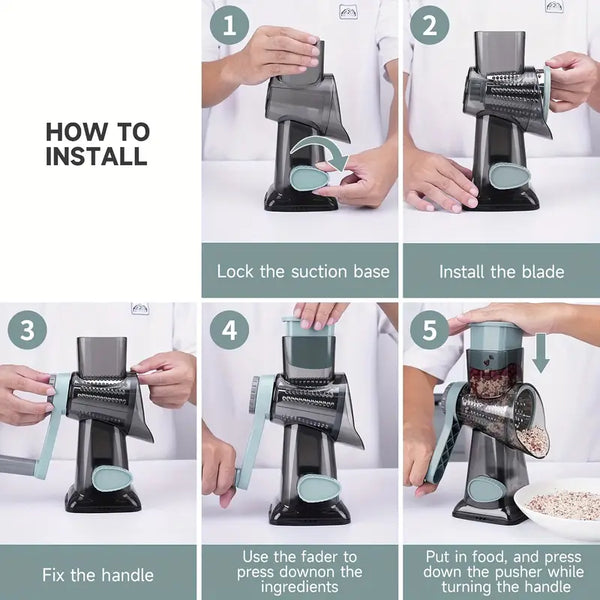 HOW TO INSTALL

1

Lock the suction base

2

Install the blade

3

Fix the handle

4

Use the fader to press downon the ingredients

5

Put in food, and press down the pusher while turning the handle